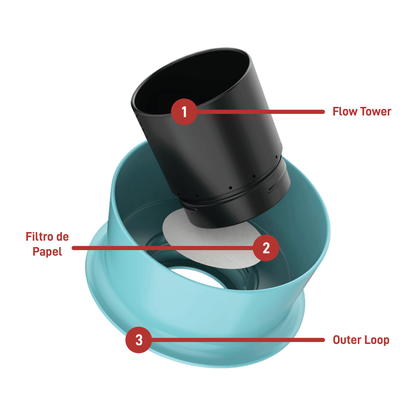 1 Flow Tower

Filtro de Papel 2

3 Outer Loop