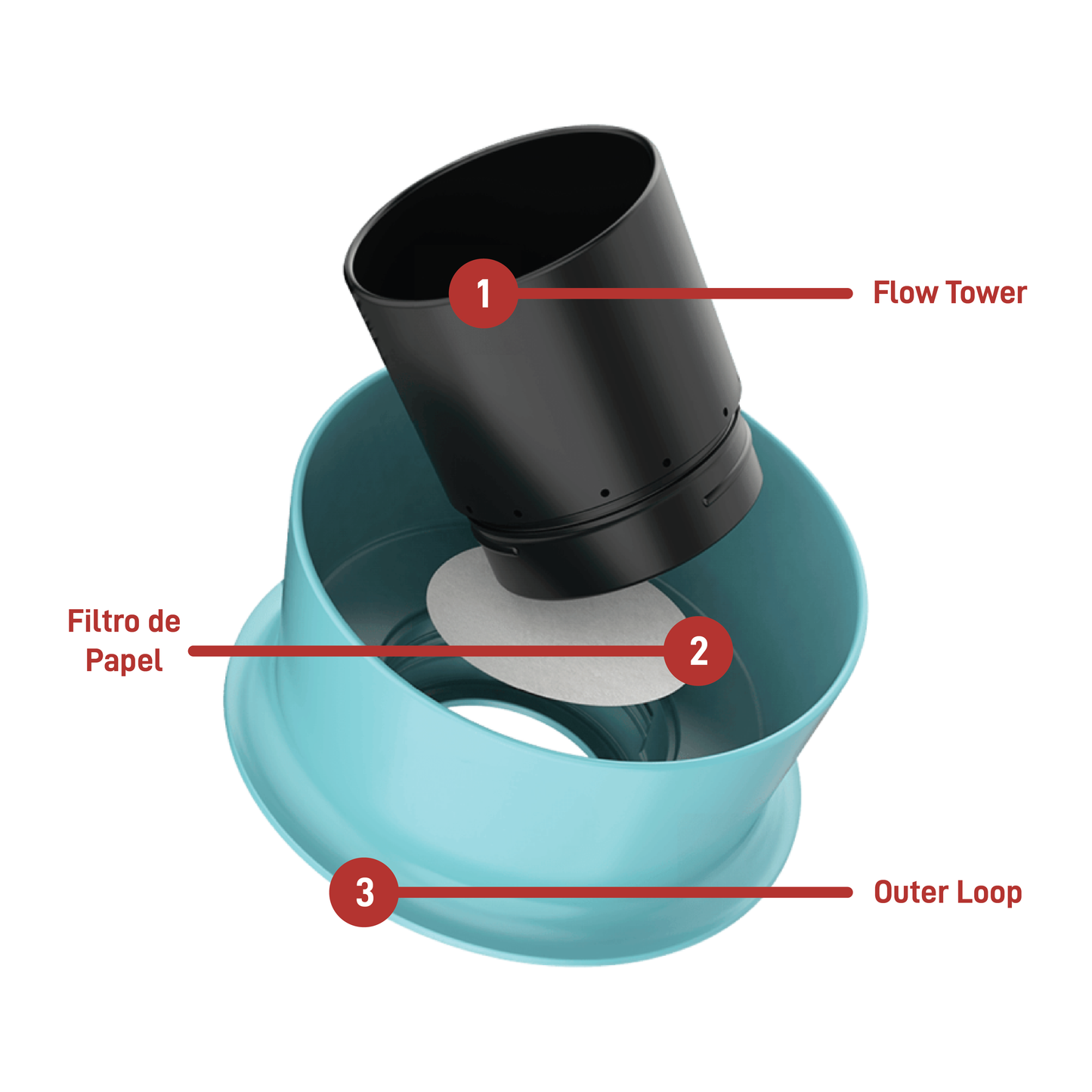 1 Flow Tower

Filtro de Papel 2

3 Outer Loop